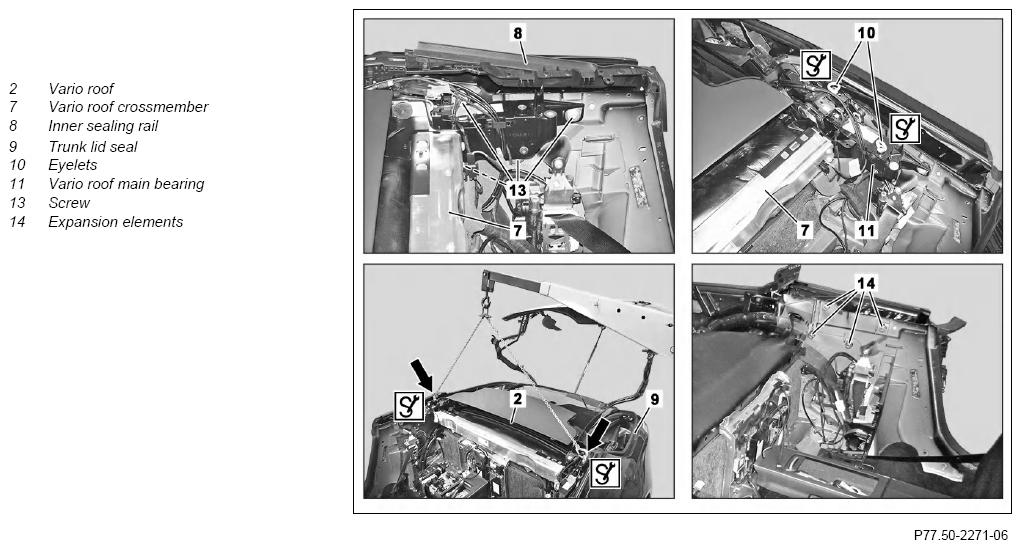 2 Vario roof
7 Vario roof crossmember
8 Inner sealing rail
9 Trunk lid seal
10 Eyelets
11 Vario roof main bearing
13 Screw
14 Expansion elements

8
13
7
10
7
11
2
9
14

P77.50-2271-06