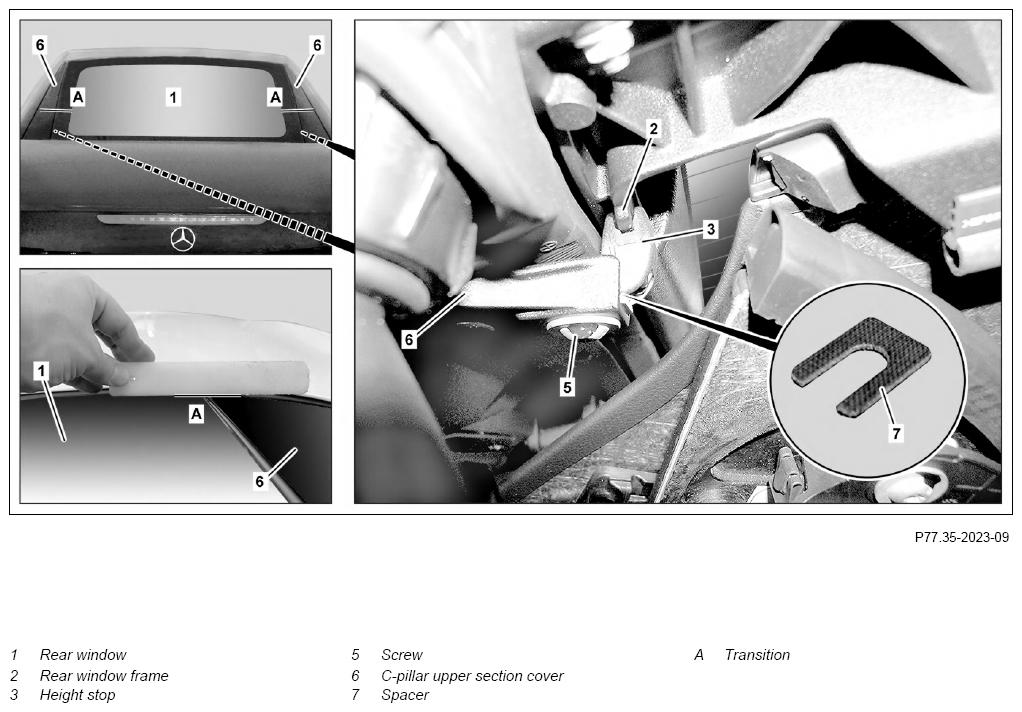 6
6
A
1
A
1
A
6
2
3
6
5
7

P77.35-2023-09

1 Rear window
2 Rear window frame
3 Height stop

5 Screw
6 C-pillar upper section cover
7 Spacer

A Transition