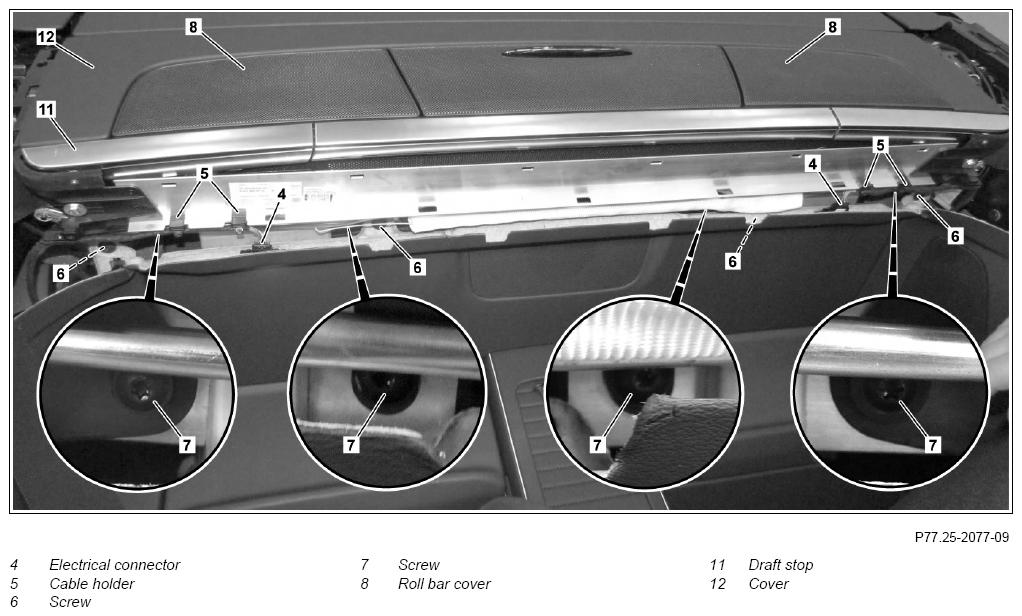 12
8
8
11
5
4
4
5
6
6
6
6
7
7
7
7

P77.25-2077-09

4 Electrical connector
5 Cable holder
6 Screw

7 Screw
8 Roll bar cover

11 Draft stop
12 Cover