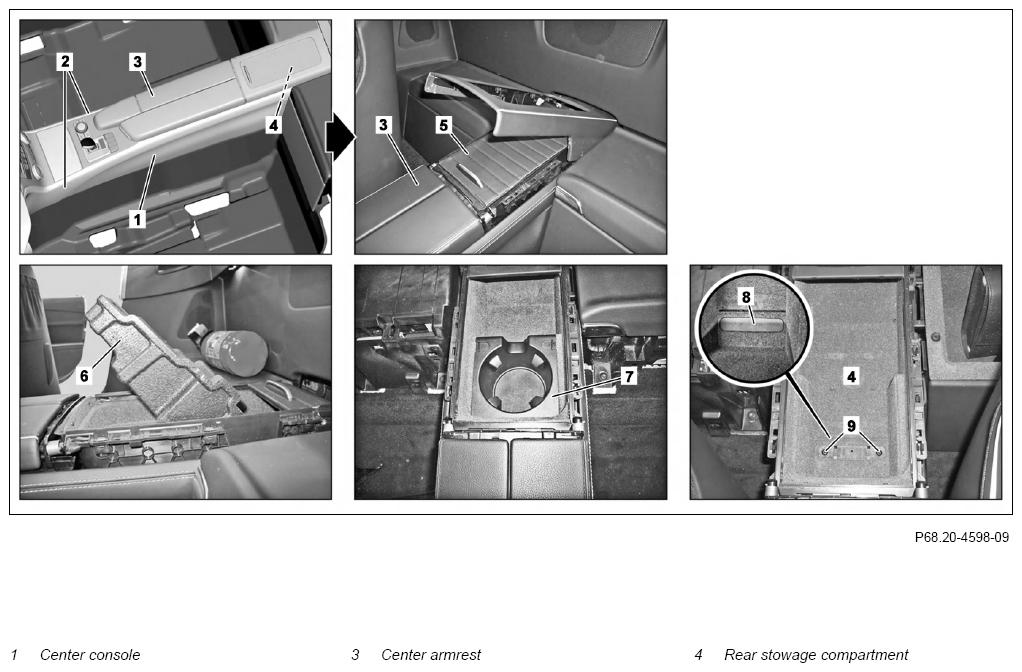 2
3
4
1
3
5
6
7
8
4
9

P68.20-4598-09

1 Center console

3 Center armrest

4 Rear stowage compartment