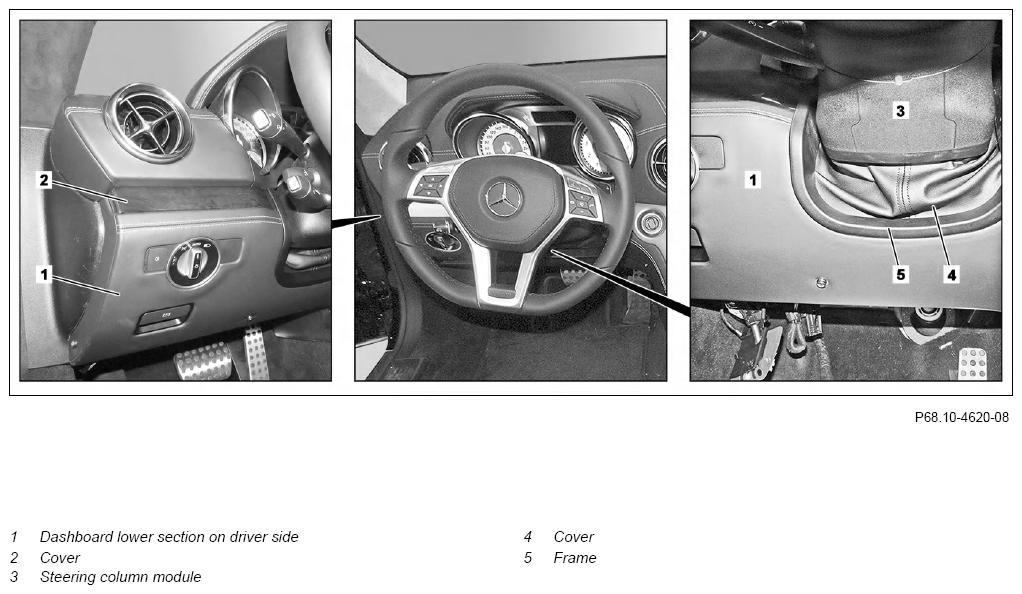 2

1

3

1

5

4

P68.10-4620-08

1 Dashboard lower section on driver side
2 Cover
3 Steering column module

4 Cover
5 Frame