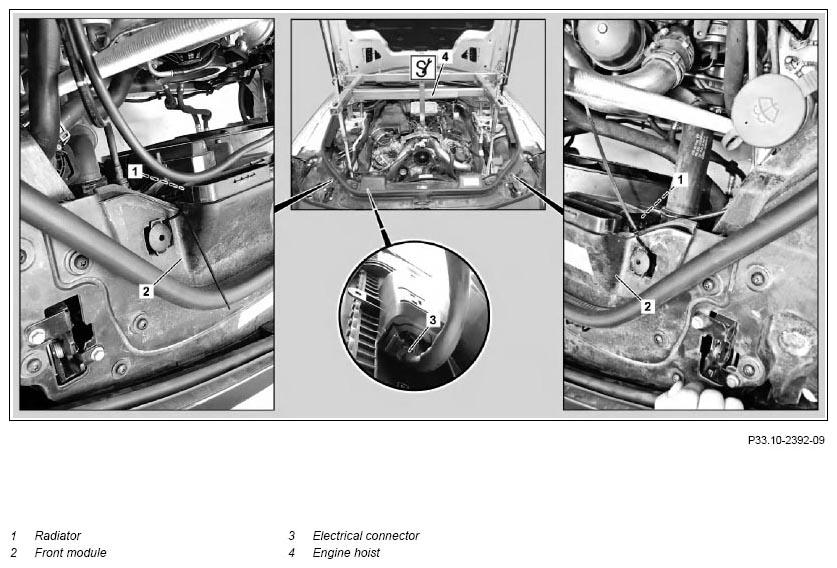 1

2

4

3

1

2

P33.10-2392-09

1 Radiator
2 Front module

3 Electrical connector
4 Engine hoist