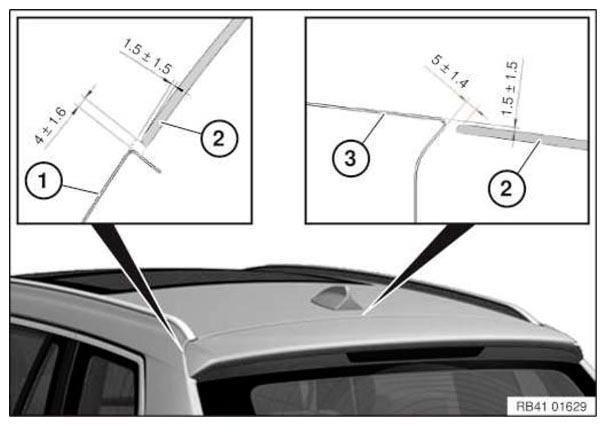 1.5 ± 1.5
4 ± 1.6
2
1
5 ± 1.4
1.5 ± 1.5
3
2
RB41 01629