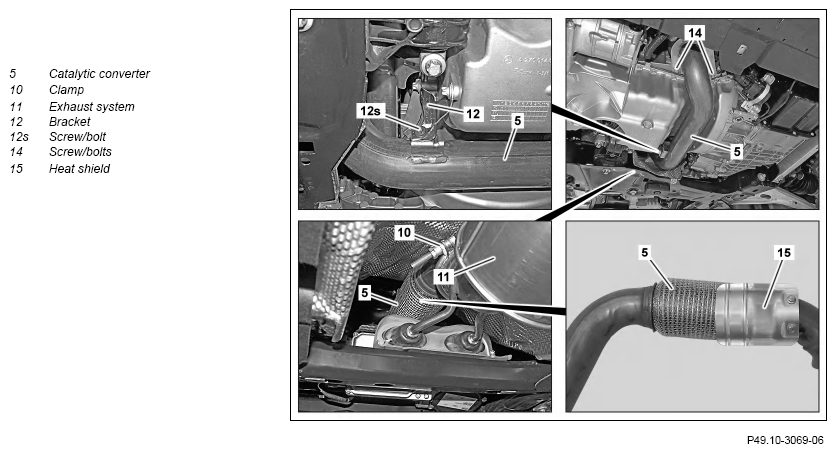 5 Catalytic converter
10 Clamp
11 Exhaust system
12 Bracket
12s Screw/bolt
14 Screw/bolts
15 Heat shield

12s
12
5
14
5
10
11
5
5
15

P49.10-3069-06