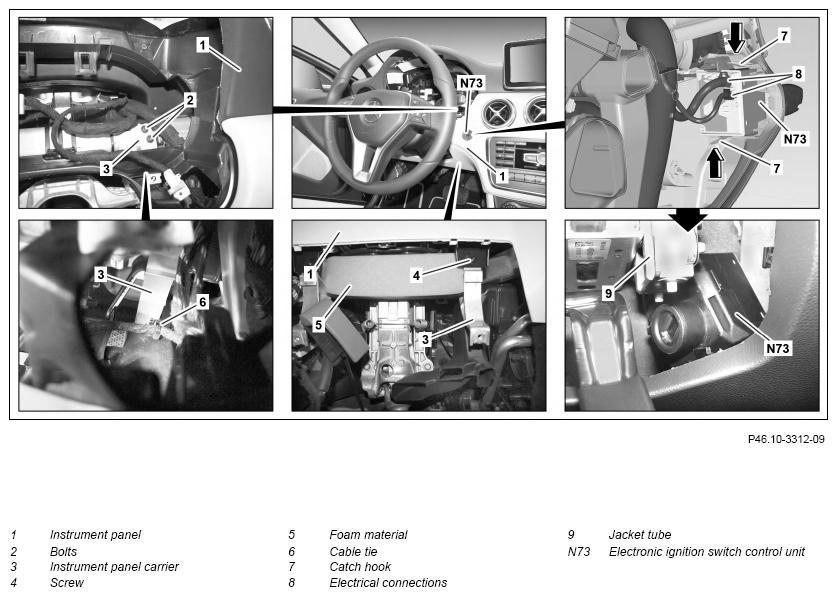 1
2
3
N73
1
7
8
N73
7
3
6
1
4
5
3
9
N73

P46.10-3312-09

1 Instrument panel
2 Bolts
3 Instrument panel carrier
4 Screw

5 Foam material
6 Cable tie
7 Catch hook
8 Electrical connections

9 Jacket tube
N73 Electronic ignition switch control unit