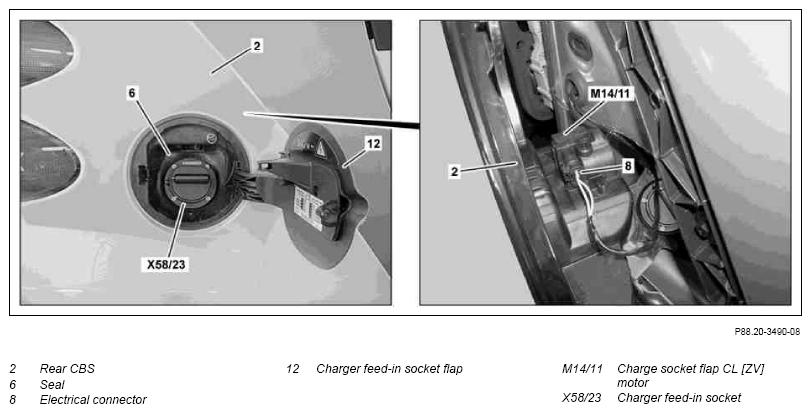 2

6

12

X58/23

M14/11

2

8

P88.20-3490-08

2 Rear CBS
6 Seal
8 Electrical connector

12 Charger feed-in socket flap

M14/11 Charge socket flap CL [ZV] motor
X58/23 Charger feed-in socket