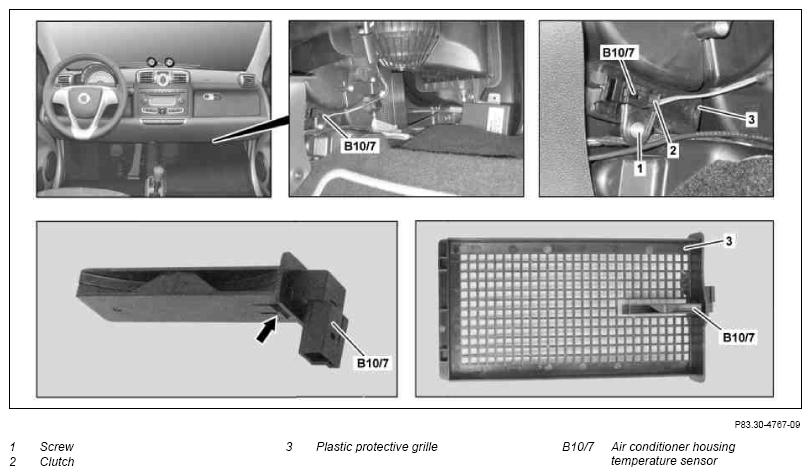 B10/7

B10/7

3

2

1

B10/7

3

B10/7

P83.30-4767-09

1 Screw
2 Clutch

3 Plastic protective grille

B10/7 Air conditioner housing temperature sensor