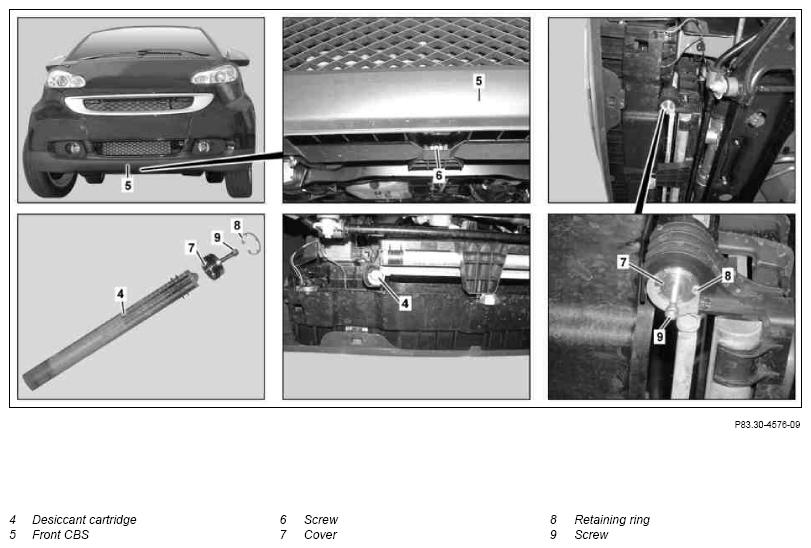 5

5

6

8

7

9

4

4

7

8

9

P83.30-4576-09

4 Desiccant cartridge
5 Front CBS

6 Screw
7 Cover

8 Retaining ring
9 Screw