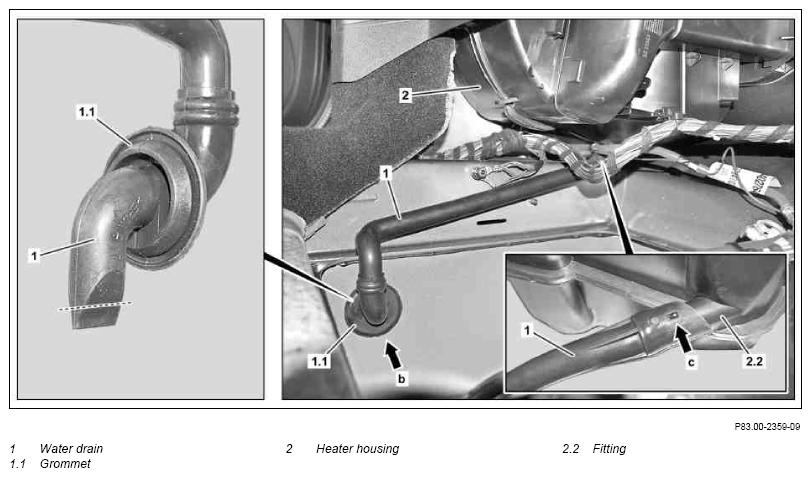 1.1

1

2

1

1.1

b

1

c

2.2

P83.00-2359-09

1 Water drain
1.1 Grommet

2 Heater housing

2.2 Fitting