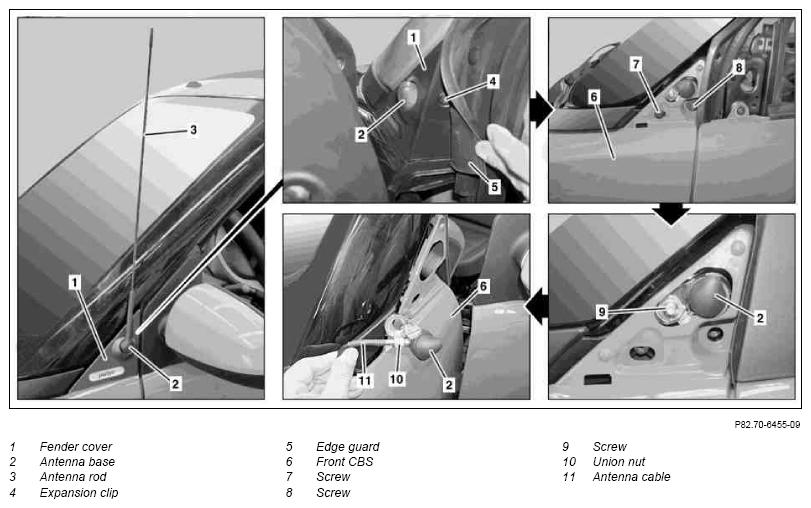 3
1
2
1
4
2
5
7
8
6
6
11
10
2
9
2

P82.70-6455-09

1 Fender cover
2 Antenna base
3 Antenna rod
4 Expansion clip

5 Edge guard
6 Front CBS
7 Screw
8 Screw

9 Screw
10 Union nut
11 Antenna cable