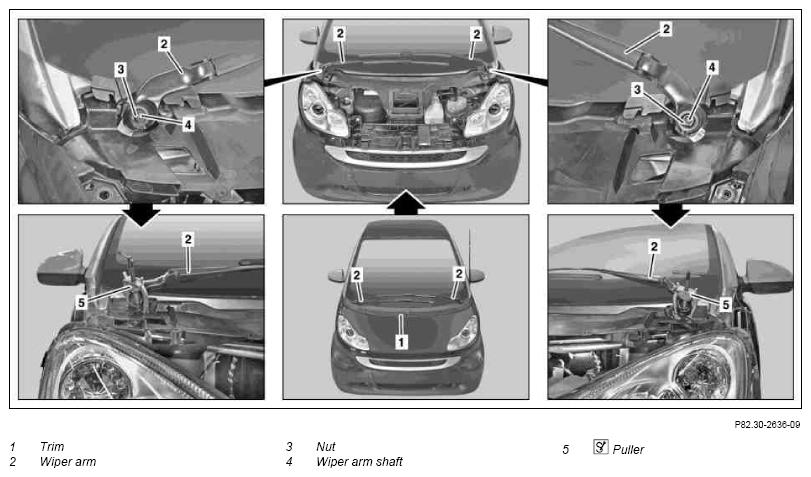 2
3
4
2 2
2
3
4
2
5
2 2
1
2
5

P82.30-2636-09

1 Trim
2 Wiper arm

3 Nut
4 Wiper arm shaft

5 Puller