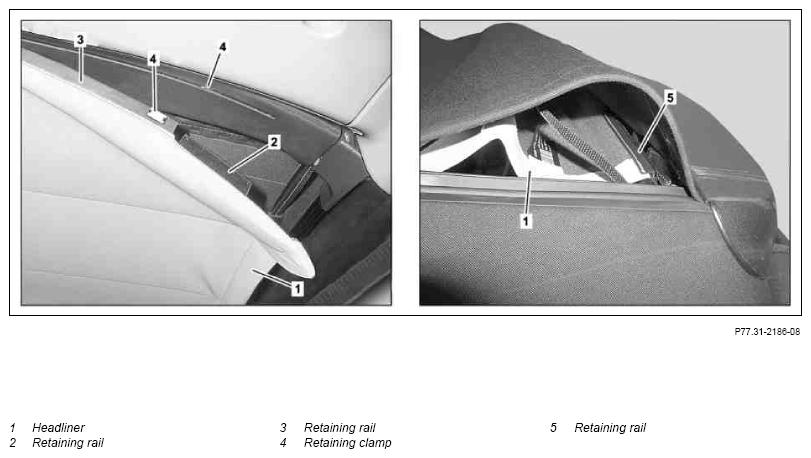 3
4
4
2
1
5
1

P77.31-2186-08

1 Headliner
2 Retaining rail

3 Retaining rail
4 Retaining clamp

5 Retaining rail