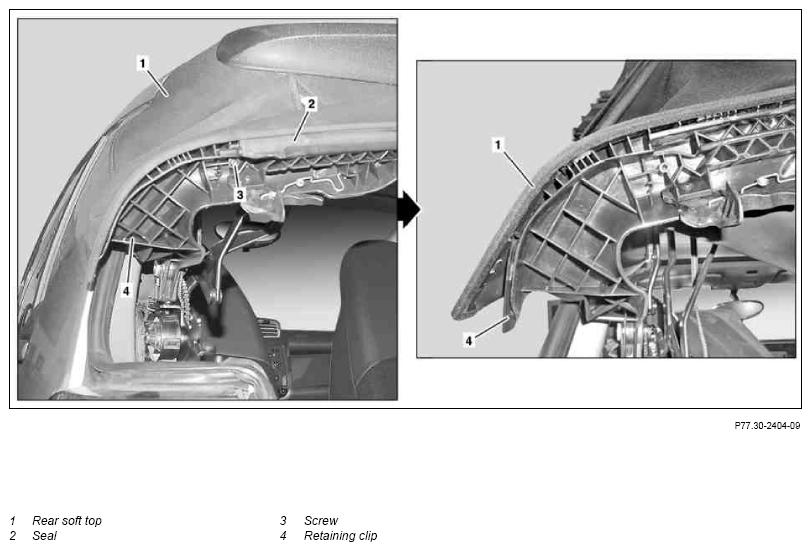 1

2

3

4

1

4

P77.30-2404-09

1 Rear soft top
2 Seal

3 Screw
4 Retaining clip