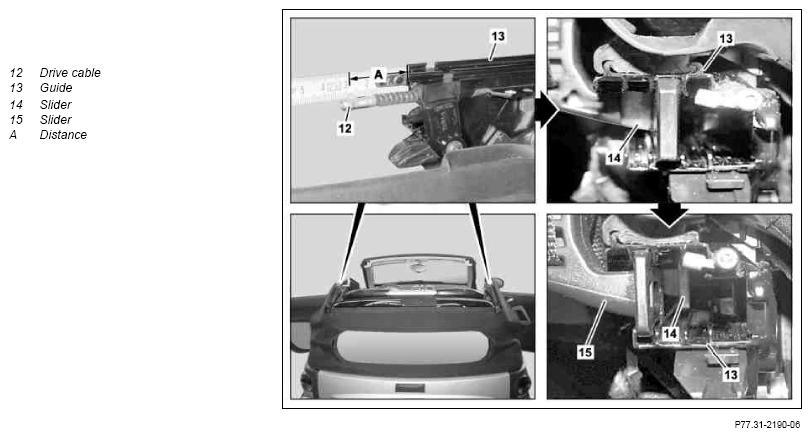 12 Drive cable
13 Guide
14 Slider
15 Slider
A Distance

13
A
12

13
14

14
15
13

P77.31-2190-06