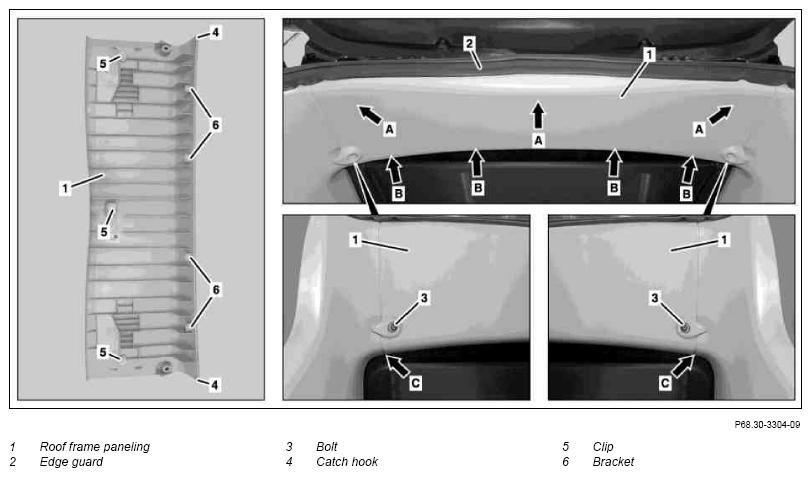 4
5
6
1
5
6
5
4

2
1
A
A
A
B
B
B
B

1
3
C

1
3
C

P68.30-3304-09

1 Roof frame paneling
2 Edge guard
3 Bolt
4 Catch hook
5 Clip
6 Bracket