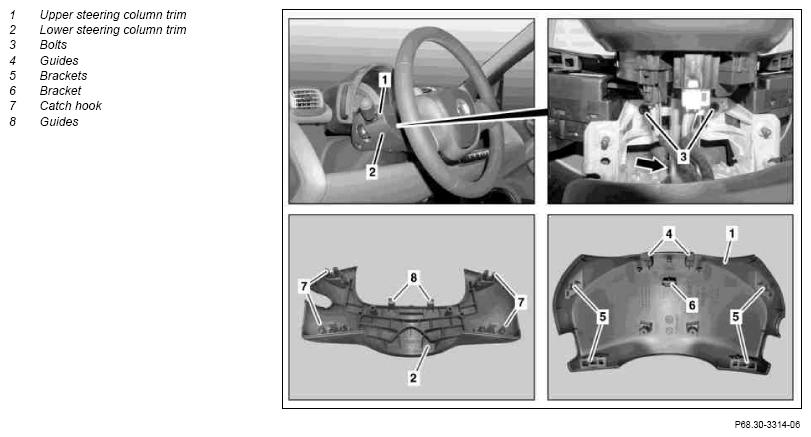 1 Upper steering column trim
2 Lower steering column trim
3 Bolts
4 Guides
5 Brackets
6 Bracket
7 Catch hook
8 Guides

1
2
3
7
8
7
2
4
1
6
5
5

P68.30-3314-06