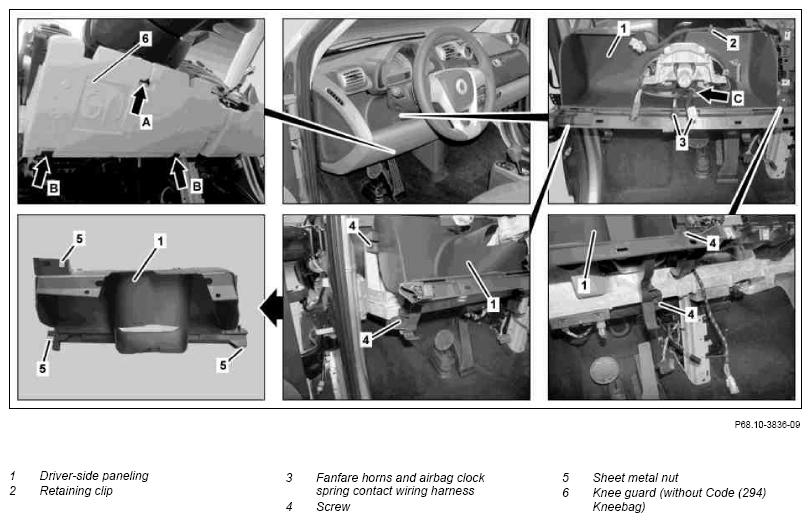 6

A

B

B

1

2

C

3

5

1

5

5

4

1

4

4

1

4

P68.10-3836-09

1 Driver-side paneling
2 Retaining clip

3 Fanfare horns and airbag clock spring contact wiring harness
4 Screw

5 Sheet metal nut
6 Knee guard (without Code (294) Kneebag)