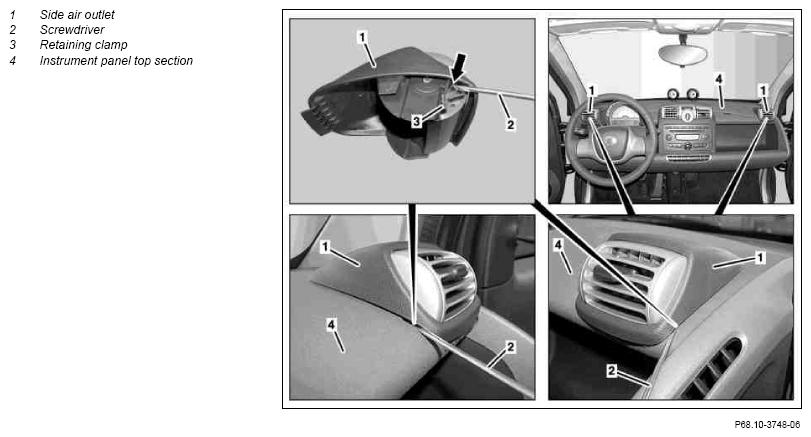 1 Side air outlet
2 Screwdriver
3 Retaining clamp
4 Instrument panel top section

1
3
2
4
1
1
1
4
2
4
1
2

P68.10-3748-06