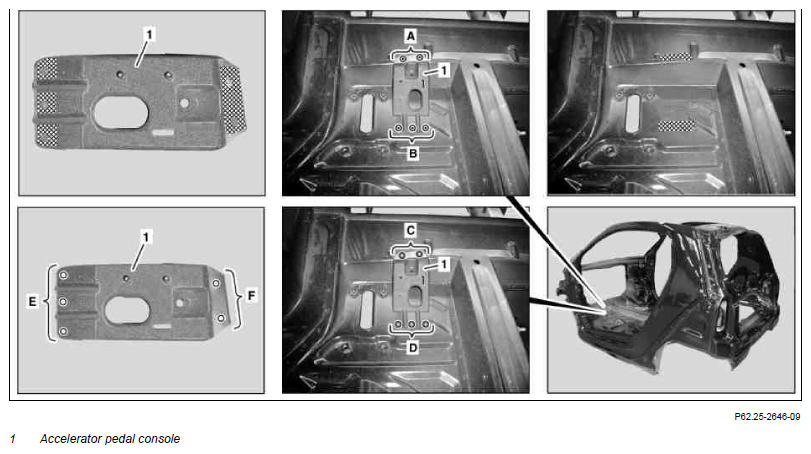 1

A
1
B

1
E
F

C
1
D

P62.25-2646-09

1 Accelerator pedal console