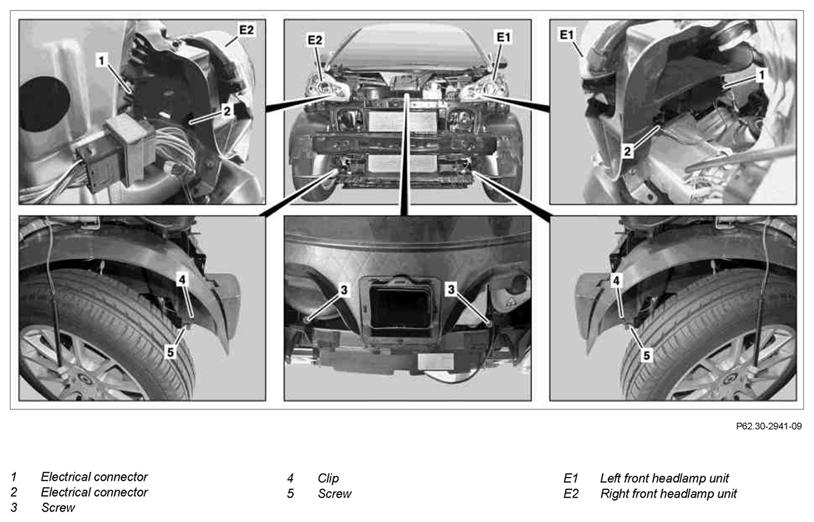 E2
1
2
E2
E1
E1
1
2
4
5
3
3
4
5

P62.30-2941-09

1 Electrical connector
2 Electrical connector
3 Screw

4 Clip
5 Screw

E1 Left front headlamp unit
E2 Right front headlamp unit