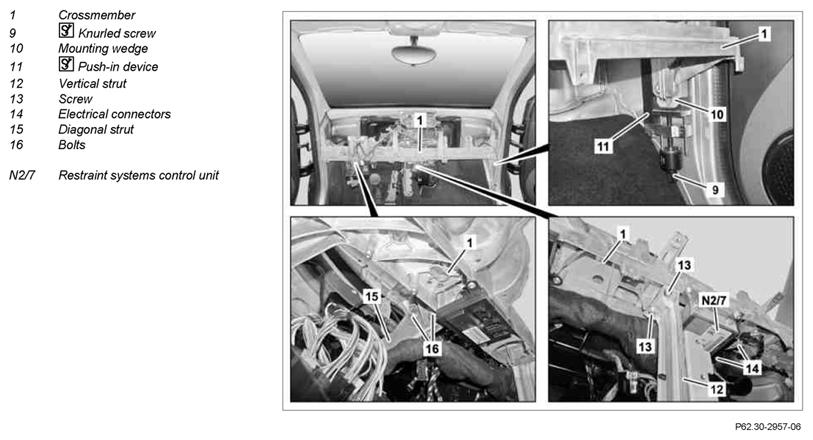 1 Crossmember
9 Knurled screw
10 Mounting wedge
11 Push-in device
12 Vertical strut
13 Screw
14 Electrical connectors
15 Diagonal strut
16 Bolts

N2/7 Restraint systems control unit

1

1

10

11

9

1

15

16

1

13

N2/7

13

14

12

P62.30-2957-06