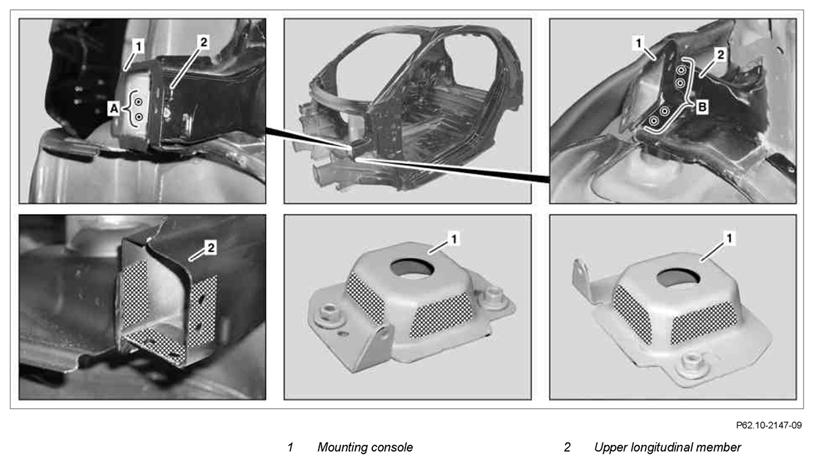 1
2
A
1
2
B
2
1
1

P62.10-2147-09

1 Mounting console
2 Upper longitudinal member