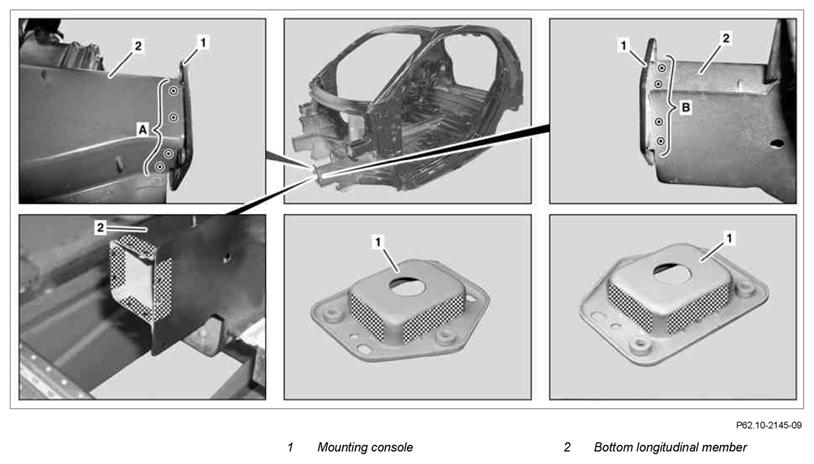 2
1
A
1
2
B
2
1
1

P62.10-2145-09

1 Mounting console
2 Bottom longitudinal member