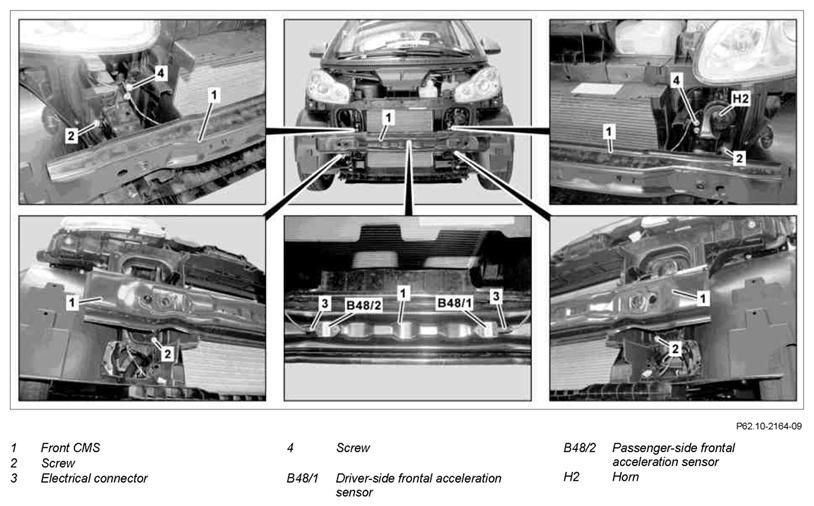 4
1
2

1

4
H2
1
2

1
2

3
B48/2
1
B48/1
3

1
2

P62.10-2164-09

1 Front CMS
2 Screw
3 Electrical connector

4 Screw

B48/1 Driver-side frontal acceleration sensor

B48/2 Passenger-side frontal acceleration sensor

H2 Horn