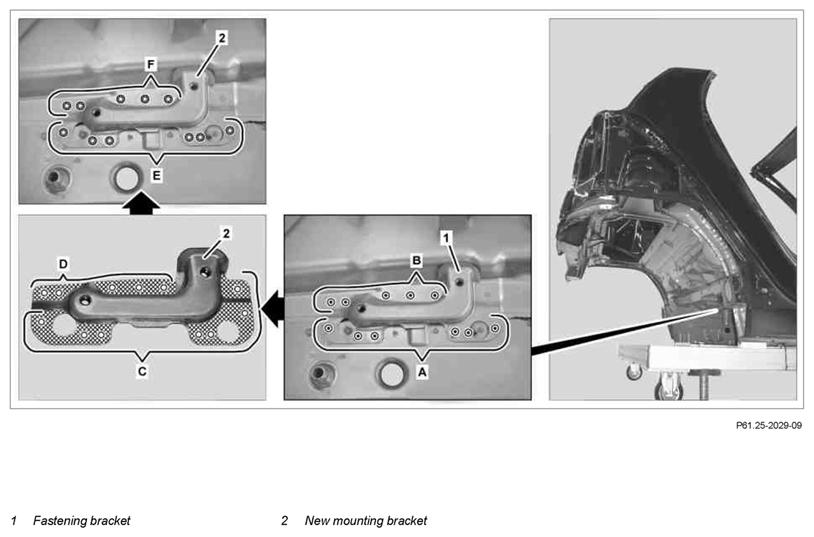 2
F
E
2
D
C
1
B
A
P61.25-2029-09

1 Fastening bracket

2 New mounting bracket