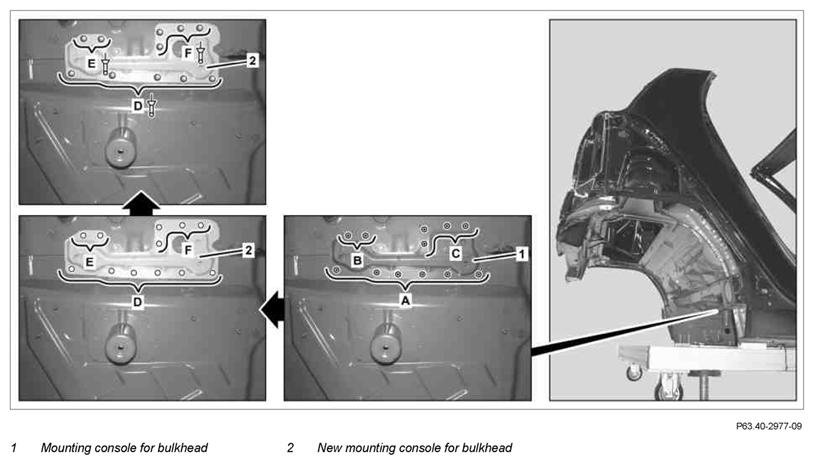 E
F
2
D

E
F
2
D

B
C
1
A

P63.40-2977-09

1 Mounting console for bulkhead

2 New mounting console for bulkhead