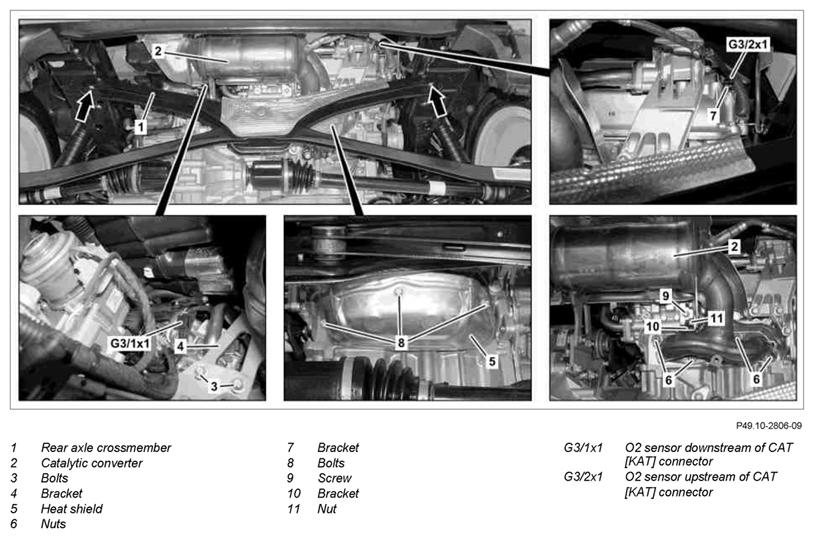 2

1

G3/2x1

7

G3/1x1

4

3

8

5

2

9

11

10

6

6

P49.10-2806-09

1 Rear axle crossmember
2 Catalytic converter
3 Bolts
4 Bracket
5 Heat shield
6 Nuts

7 Bracket
8 Bolts
9 Screw
10 Bracket
11 Nut

G3/1x1 O2 sensor downstream of CAT [KAT] connector
G3/2x1 O2 sensor upstream of CAT [KAT] connector