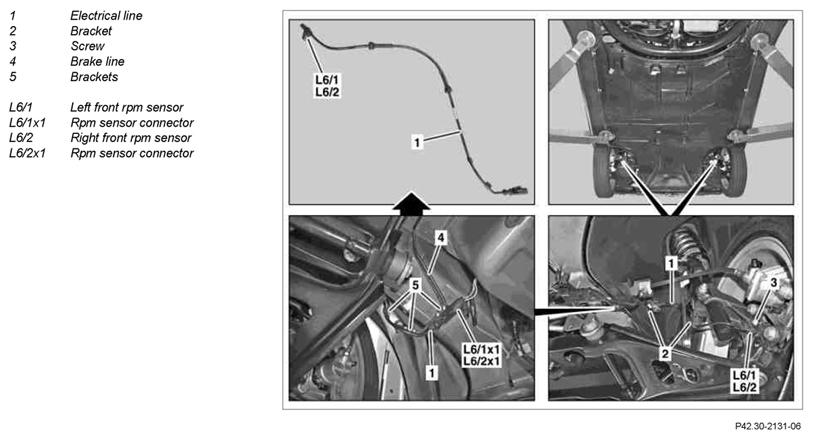 1 Electrical line
2 Bracket
3 Screw
4 Brake line
5 Brackets

L6/1 Left front rpm sensor
L6/1x1 Rpm sensor connector
L6/2 Right front rpm sensor
L6/2x1 Rpm sensor connector

L6/1
L6/2

1

4

5

L6/1x1
L6/2x1

1

1

3

2

L6/1
L6/2

P42.30-2131-06