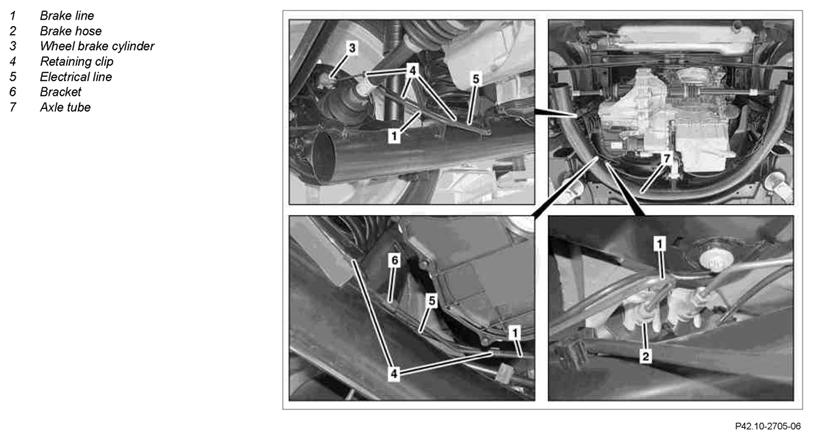 1 Brake line
2 Brake hose
3 Wheel brake cylinder
4 Retaining clip
5 Electrical line
6 Bracket
7 Axle tube

3
4
5
1
7
6
5
1
4
1
2

P42.10-2705-06