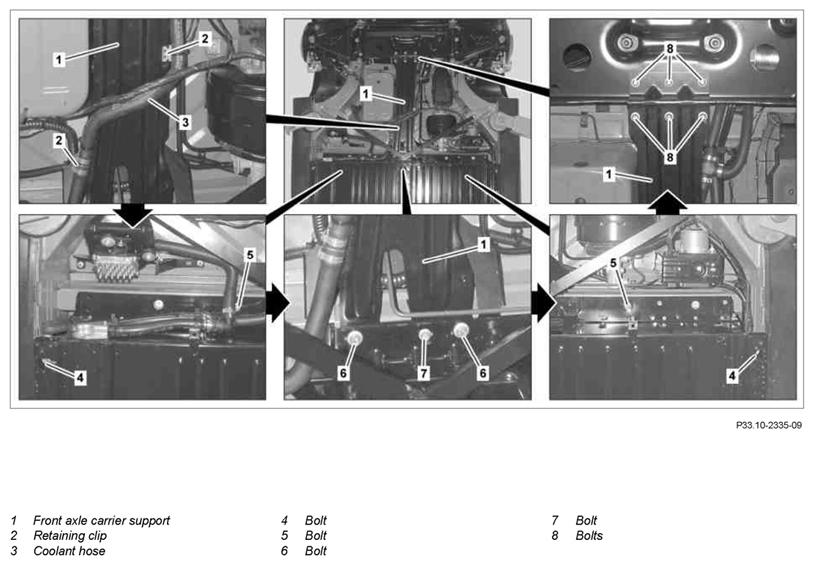 1
2
3
2
1
8
8
1
5
4
1
6
7
6
5
4

P33.10-2335-09

1 Front axle carrier support
2 Retaining clip
3 Coolant hose

4 Bolt
5 Bolt
6 Bolt

7 Bolt
8 Bolts