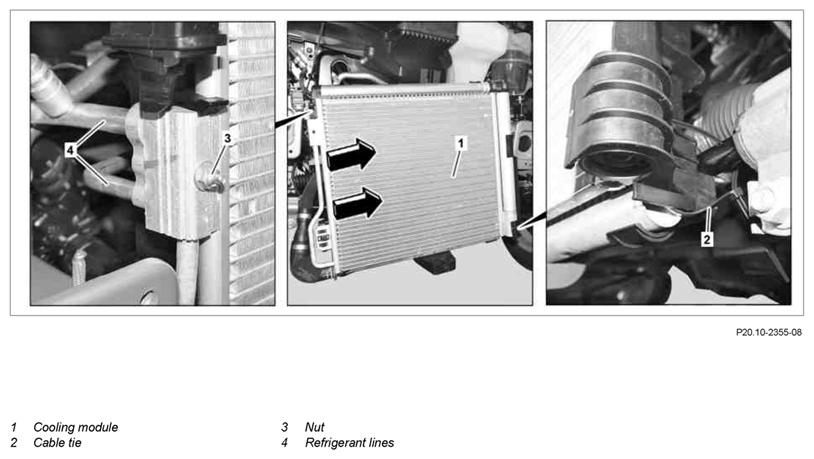 4

3

1

2

P20.10-2355-08

1 Cooling module
2 Cable tie

3 Nut
4 Refrigerant lines