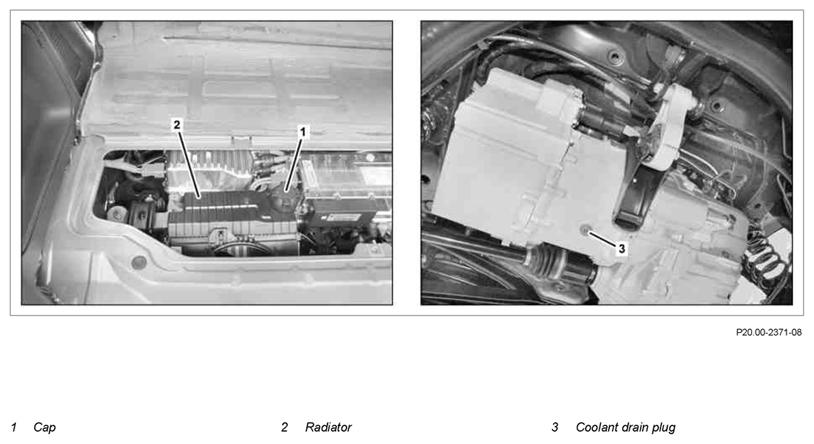 2

1

3

P20.00-2371-06

1 Cap

2 Radiator

3 Coolant drain plug