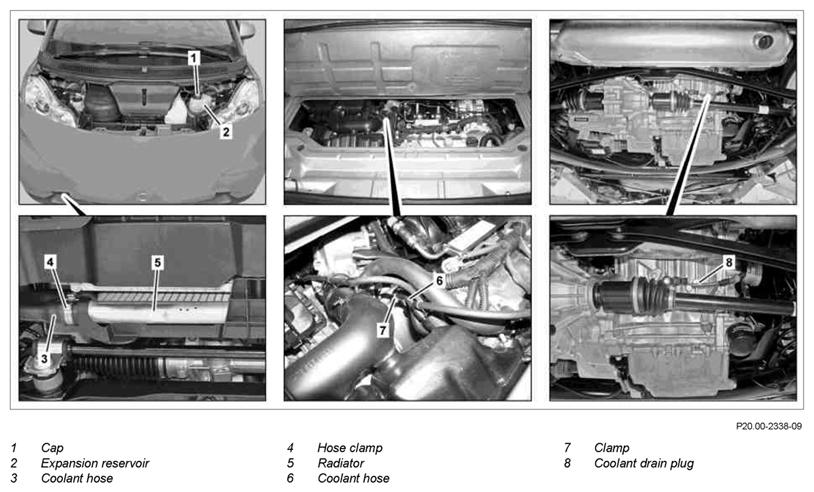 1
2
4
5
3
6
7
8

P20.00-2338-09

1 Cap
2 Expansion reservoir
3 Coolant hose

4 Hose clamp
5 Radiator
6 Coolant hose

7 Clamp
8 Coolant drain plug