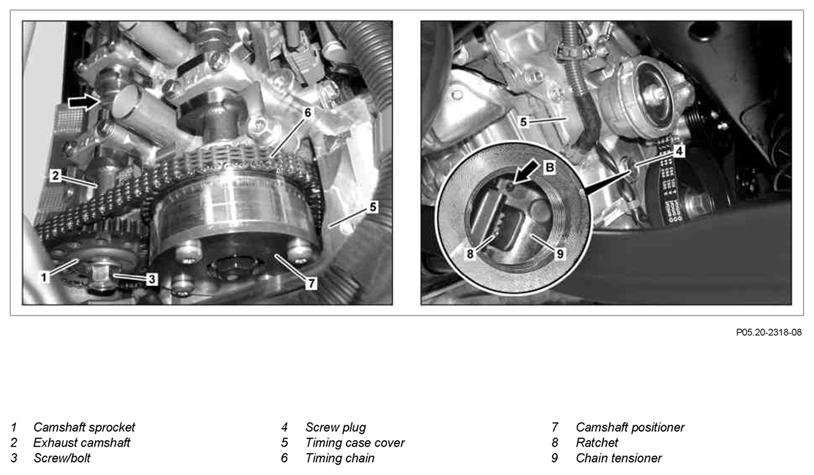 6
2
5
1
3
7

5
4
B
8
9

P05.20-2318-08

1 Camshaft sprocket
2 Exhaust camshaft
3 Screw/bolt

4 Screw plug
5 Timing case cover
6 Timing chain

7 Camshaft positioner
8 Ratchet
9 Chain tensioner