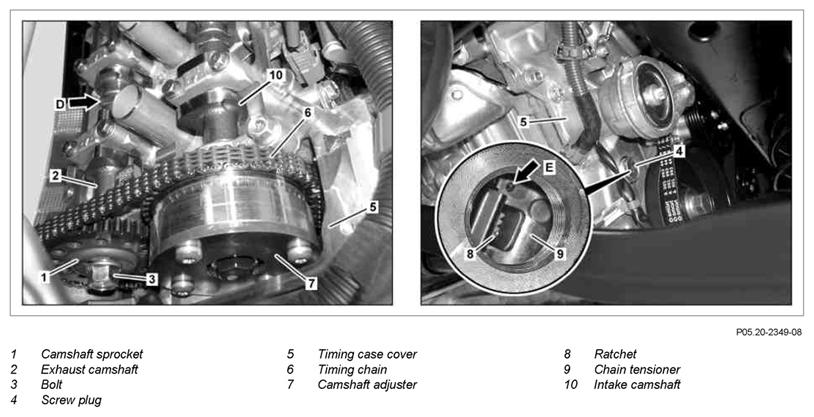 D
10
6
2
5
1
3
7

5
4
E
8
9

P05.20-2349-08

1 Camshaft sprocket
2 Exhaust camshaft
3 Bolt
4 Screw plug

5 Timing case cover
6 Timing chain
7 Camshaft adjuster

8 Ratchet
9 Chain tensioner
10 Intake camshaft