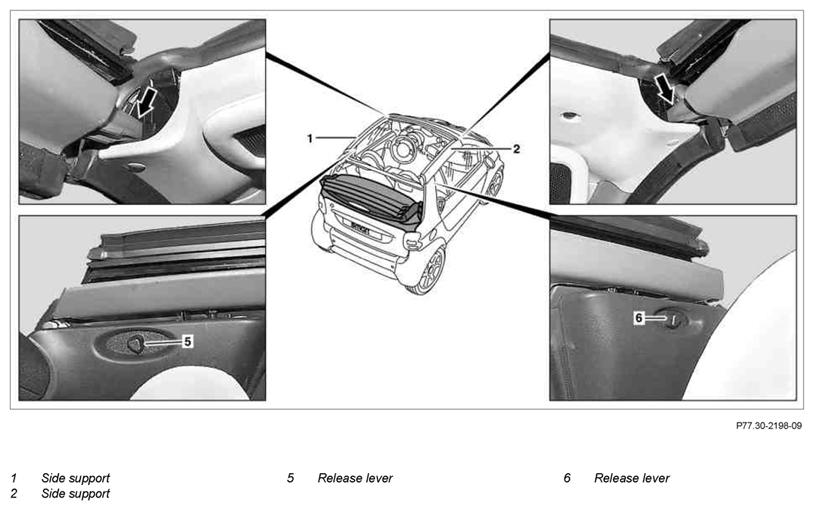 1
2
5
6

P77.30-2198-09

1 Side support
2 Side support

5 Release lever

6 Release lever