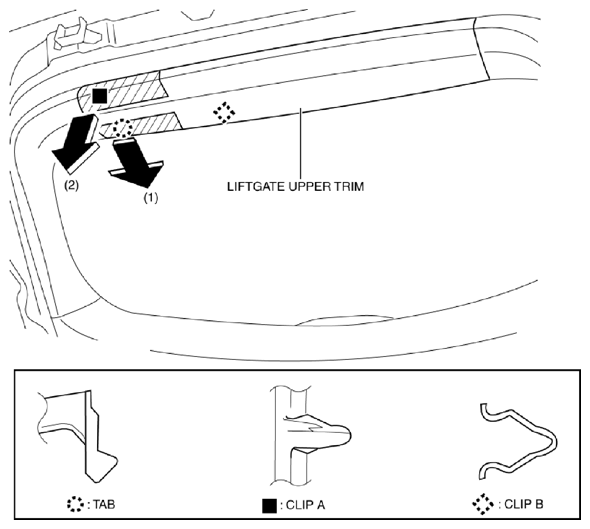 (2)
(1)
LIFTGATE UPPER TRIM

: TAB
: CLIP A
: CLIP B