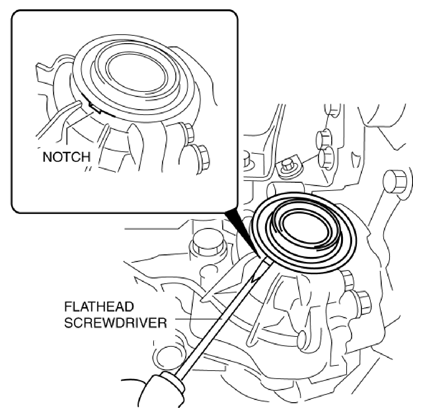 NOTCH

FLATHEAD SCREWDRIVER