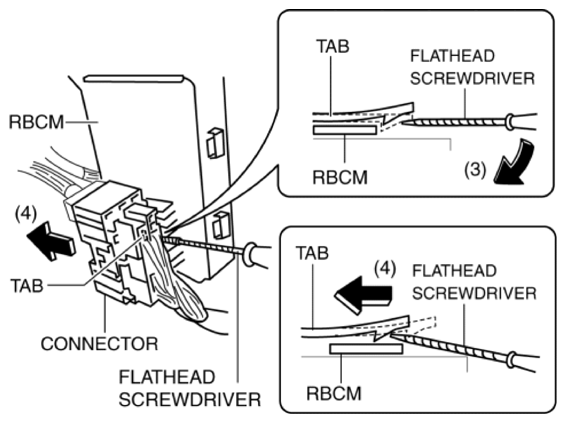 RBCM

(4)

TAB

CONNECTOR

FLATHEAD SCREWDRIVER

TAB

FLATHEAD SCREWDRIVER

RBCM

(3)

TAB

(4)

FLATHEAD SCREWDRIVER

RBCM