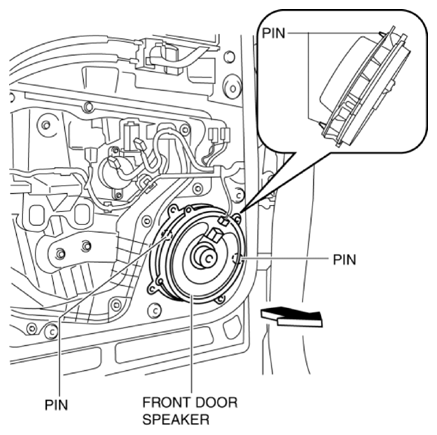 PIN

PIN

PIN

FRONT DOOR SPEAKER