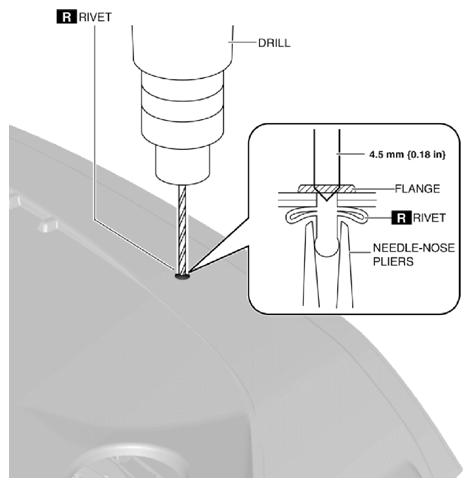 R RIVET

DRILL

4.5 mm {0.18 in}

FLANGE

R RIVET

NEEDLE-NOSE PLIERS