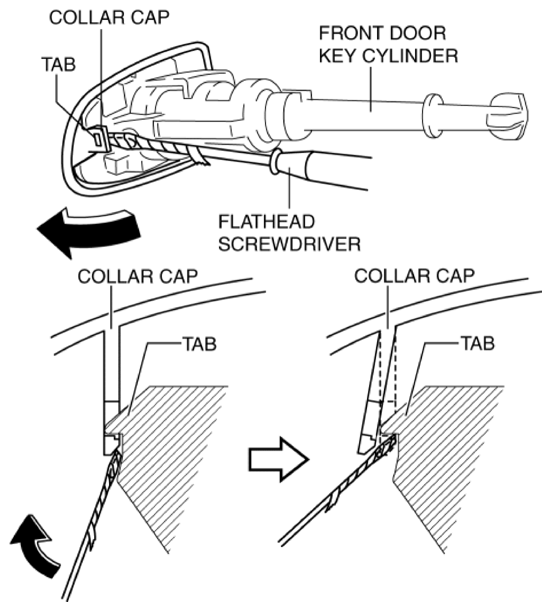 COLLAR CAP
TAB
FRONT DOOR KEY CYLINDER
FLATHEAD SCREWDRIVER
COLLAR CAP
TAB
COLLAR CAP
TAB