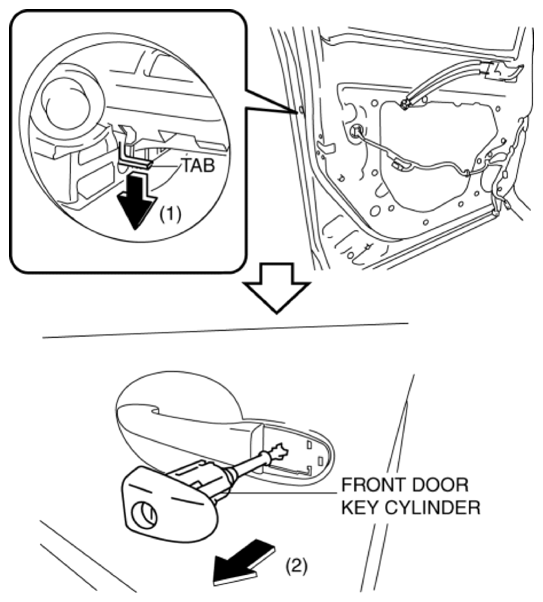 TAB
(1)
FRONT DOOR KEY CYLINDER
(2)