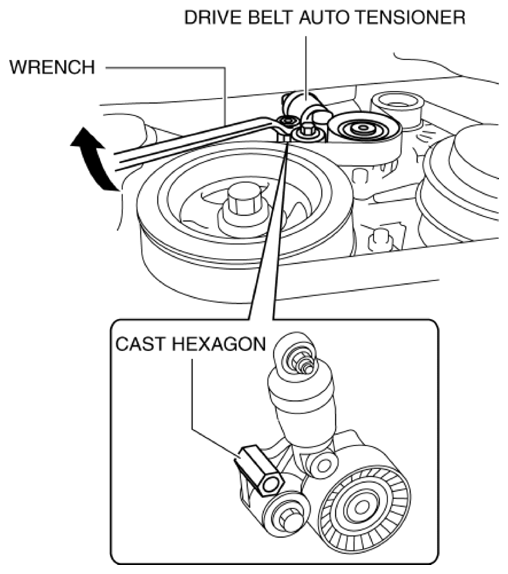 DRIVE BELT AUTO TENSIONER

WRENCH

CAST HEXAGON