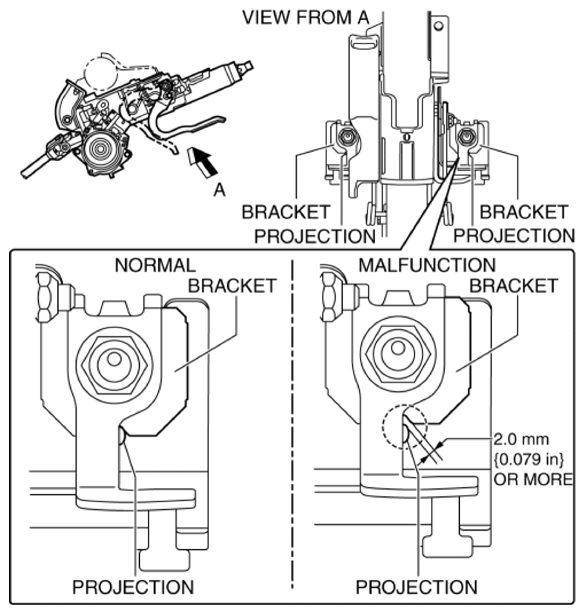 VIEW FROM A

A

BRACKET
PROJECTION

BRACKET
PROJECTION

NORMAL
BRACKET

PROJECTION

MALFUNCTION
BRACKET

2.0 mm {0.079 in} OR MORE

PROJECTION