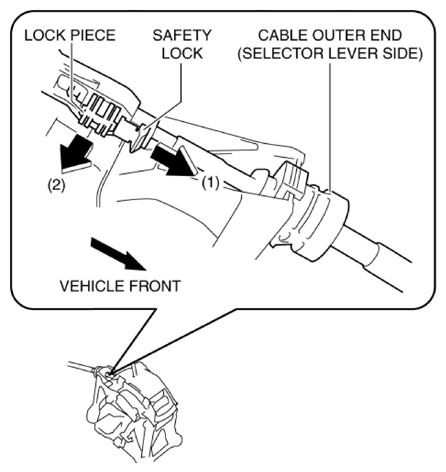 LOCK PIECE

SAFETY LOCK

CABLE OUTER END (SELECTOR LEVER SIDE)

(2)

(1)

VEHICLE FRONT